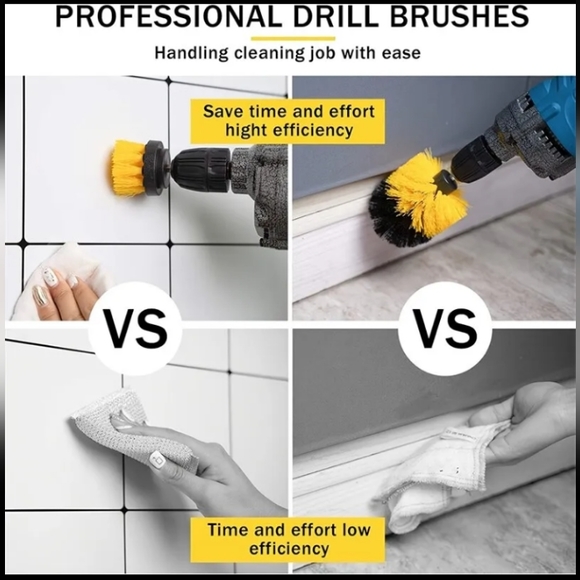 PROFESSIONAL DRILL BRUSHES

Handling cleaning job with ease

Save time and effort hight efficiency

VS

VS

Time and effort low efficiency